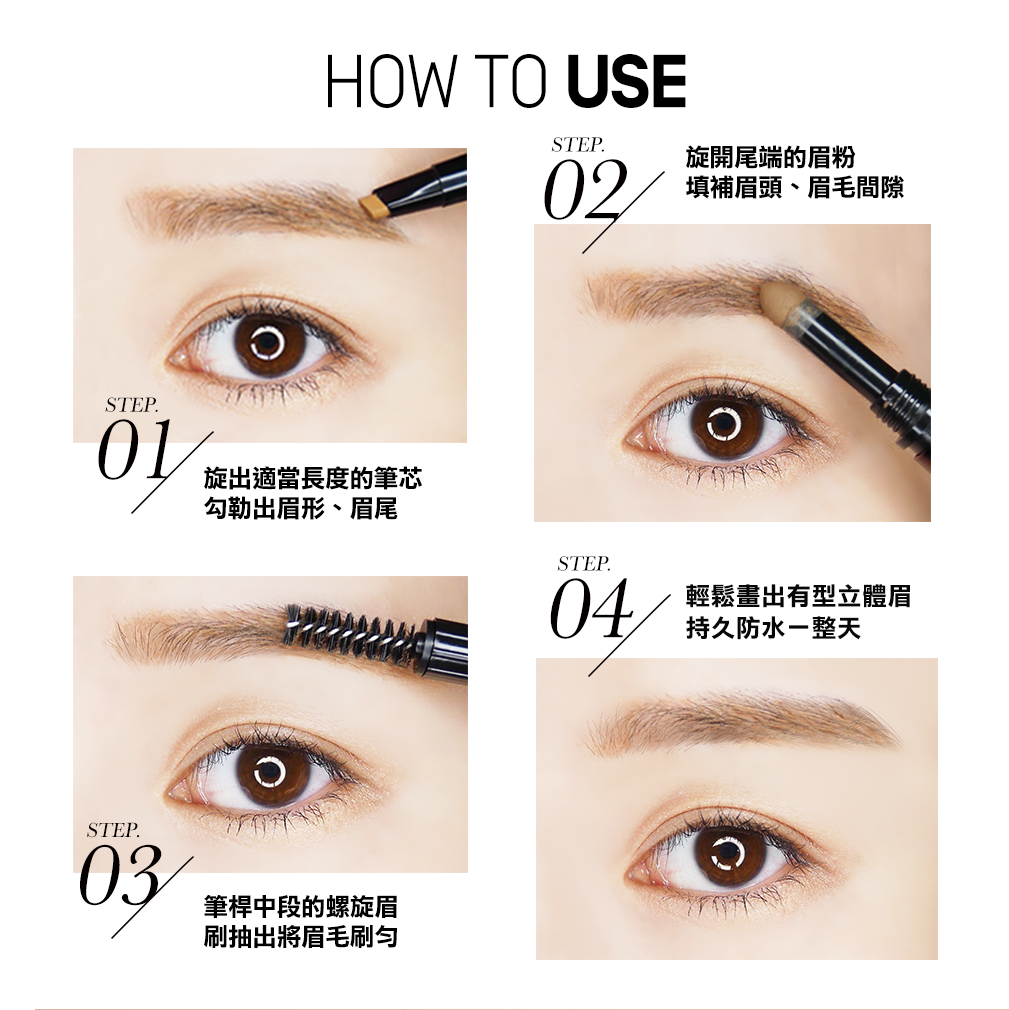 HOW TO USE

STEP.
01
旋出適當長度的筆芯
勾勒出眉形、眉尾

STEP.
02
旋開尾端的眉粉
填補眉頭、眉毛間隙

STEP.
03
筆桿中段的螺旋眉
刷抽出將眉毛刷勻

STEP.
04
輕鬆畫出有型立體眉
持久防水一整天